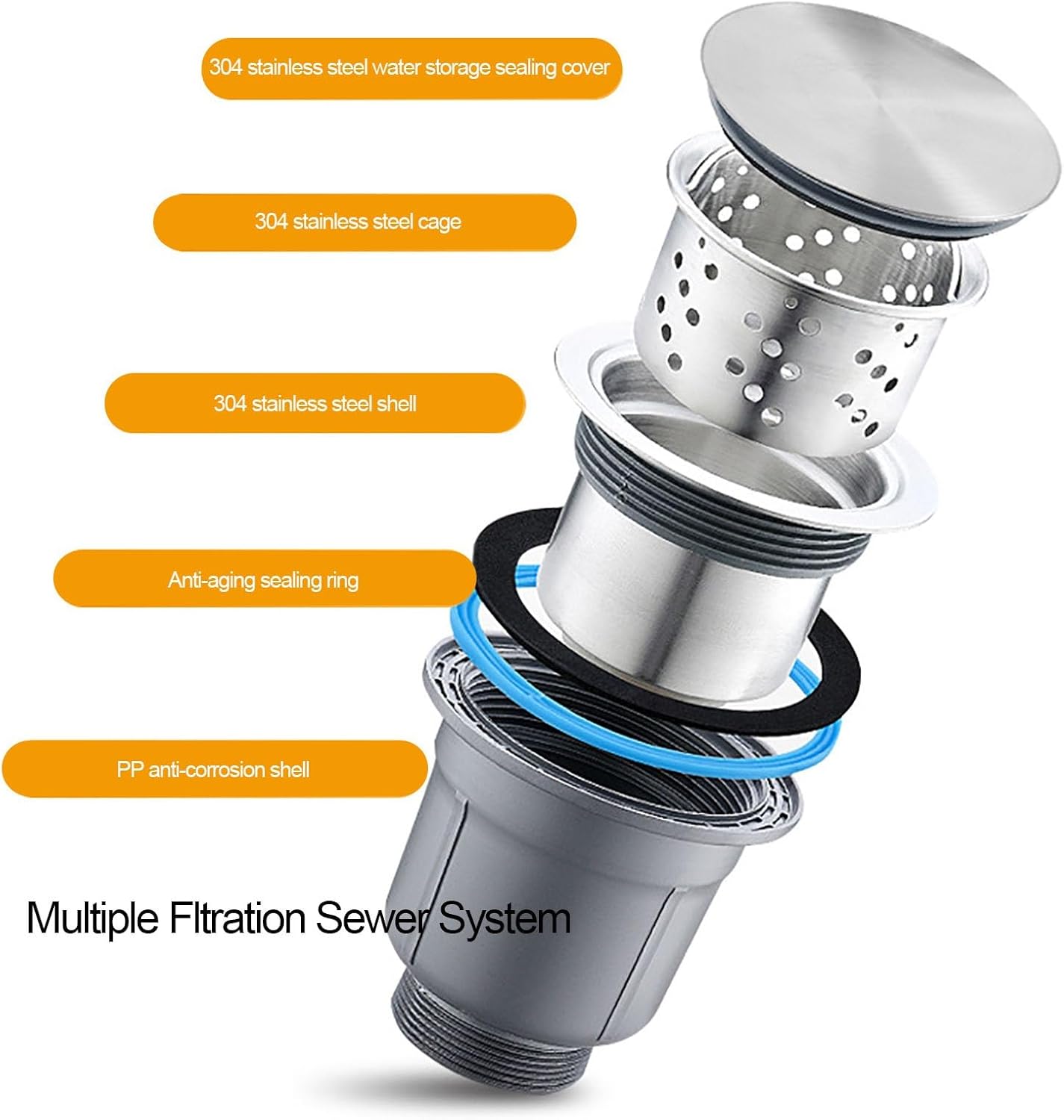 304 stainless steel water storage sealing cover

304 stainless steel cage

304 stainless steel shell

Anti-aging sealing ring

PP anti-corrosion shell

Multiple Fltration Sewer System